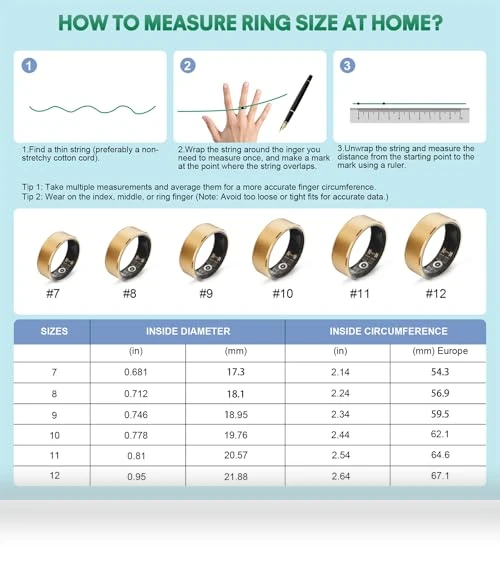 HOW TO MEASURE RING SIZE AT HOME?

1

2

3

1.Find a thin string (preferably a non-stretchy cotton cord).

2.Wrap the string around the inger you need to measure once, and make a mark at the point where the string overlaps.

3.Unwrap the string and measure the distance from the starting point to the mark using a ruler.

Tip 1: Take multiple measurements and average them for a more accurate finger circumference.
Tip 2: Wear on the index, middle, or ring finger (Note: Avoid too loose or tight fits for accurate data.)

#7 #8 #9 #10 #11 #12

| SIZES | INSIDE DIAMETER | | INSIDE CIRCUMFERENCE | |
|---|---|---|---|---|
| | (in) | (mm) | (in) | (mm) Europe |
| 7 | 0.681 | 17.3 | 2.14 | 54.3 |
| 8 | 0.712 | 18.1 | 2.24 | 56.9 |
| 9 | 0.746 | 18.95 | 2.34 | 59.5 |
| 10 | 0.778 | 19.76 | 2.44 | 62.1 |
| 11 | 0.81 | 20.57 | 2.54 | 64.6 |
| 12 | 0.95 | 21.88 | 2.64 | 67.1 |