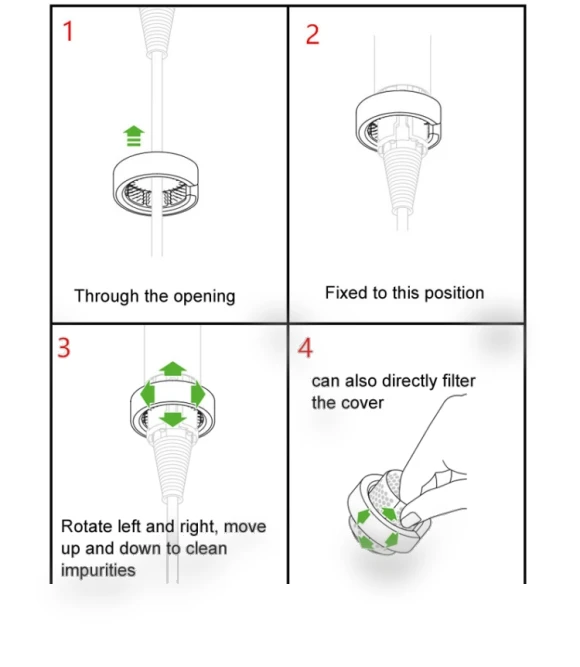 1

Through the opening

2

Fixed to this position

3

Rotate left and right, move up and down to clean impurities

4

can also directly filter the cover