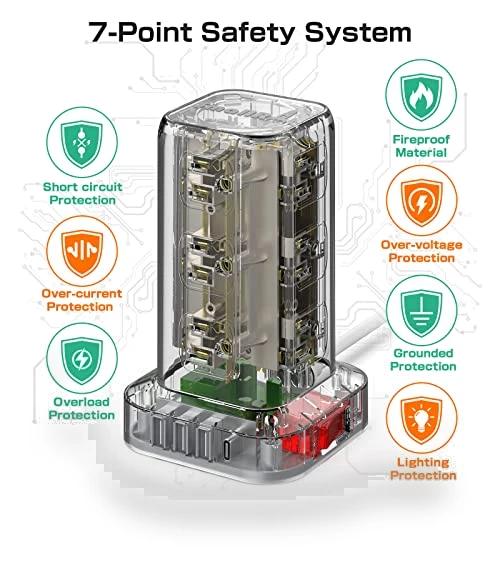 7-Point Safety System

Short circuit Protection

Over-current Protection

Overload Protection

Fireproof Material

Over-voltage Protection

Grounded Protection

Lighting Protection