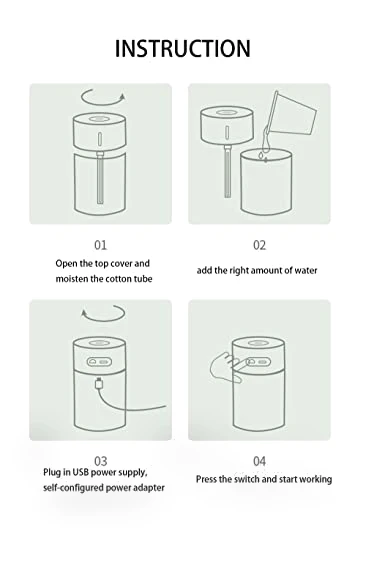 INSTRUCTION

01
Open the top cover and moisten the cotton tube

02
add the right amount of water

03
Plug in USB power supply, self-configured power adapter

04
Press the switch and start working