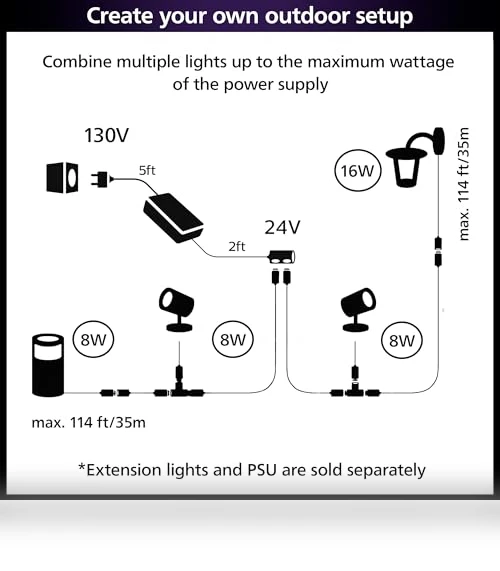 Create your own outdoor setup

Combine multiple lights up to the maximum wattage of the power supply

130V

5ft

16W

max. 114 ft/35m

24V

2ft

8W

8W

8W

max. 114 ft/35m

*Extension lights and PSU are sold separately