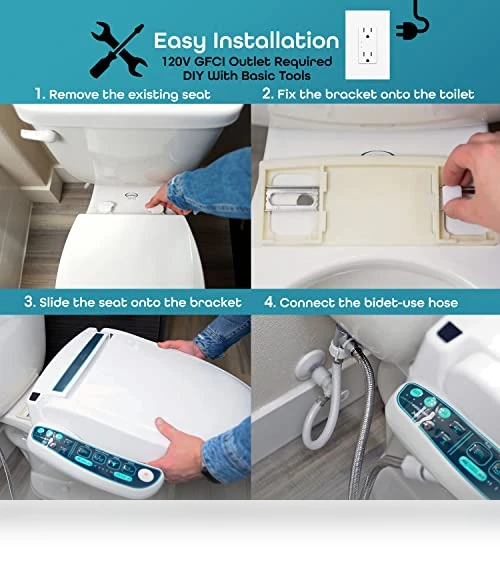 Easy Installation
120V GFCI Outlet Required
DIY With Basic Tools

1. Remove the existing seat

2. Fix the bracket onto the toilet

3. Slide the seat onto the bracket

4. Connect the bidet-use hose