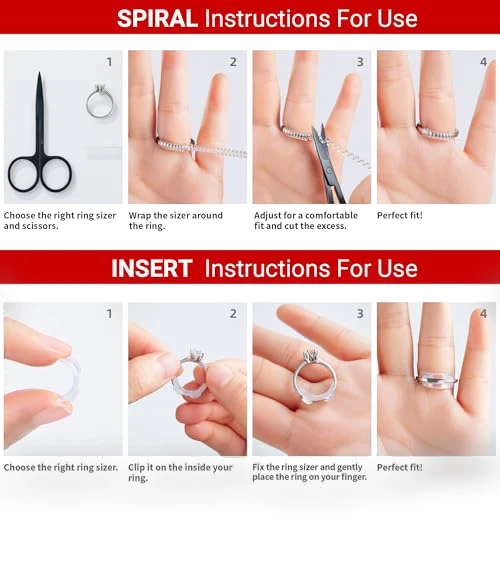 SPIRAL Instructions For Use

1
Choose the right ring sizer and scissors.

2
Wrap the sizer around the ring.

3
Adjust for a comfortable fit and cut the excess.

4
Perfect fit!

INSERT Instructions For Use

1
Choose the right ring sizer.

2
Clip it on the inside your ring.

3
Fix the ring sizer and gently place the ring on your finger.

4
Perfect fit!