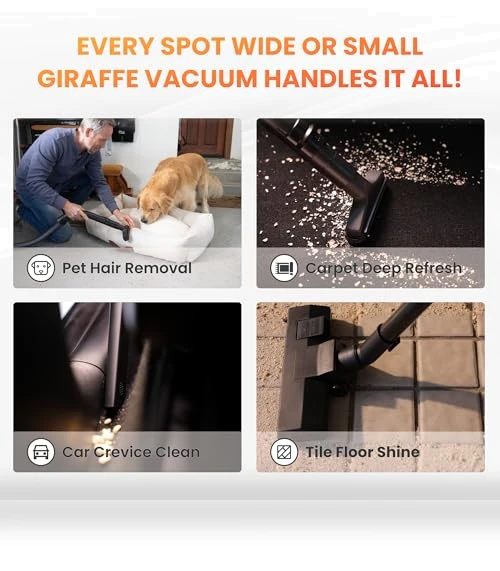 EVERY SPOT WIDE OR SMALL
GIRAFFE VACUUM HANDLES IT ALL!

Pet Hair Removal

Carpet Deep Refresh

Car Crevice Clean

Tile Floor Shine