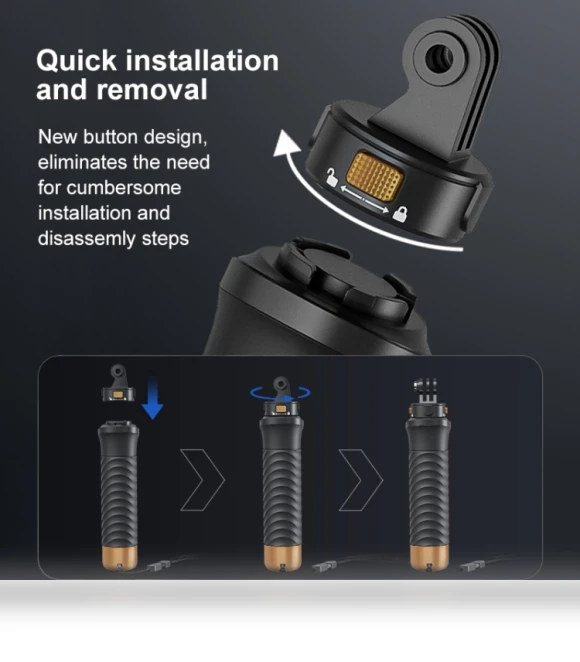 Quick installation and removal

New button design, eliminates the need for cumbersome installation and disassemly steps