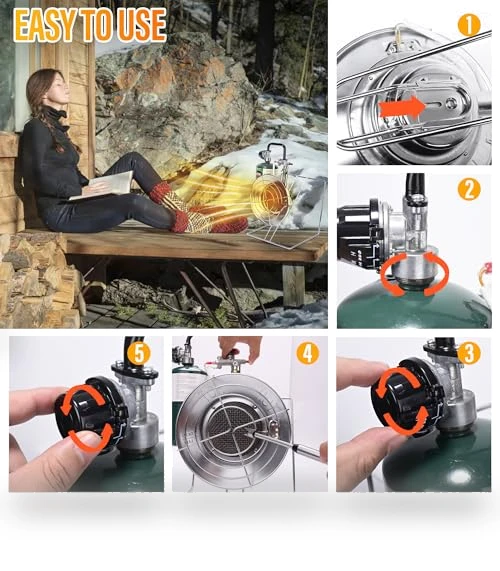 EASY TO USE

1

2

5

4

3