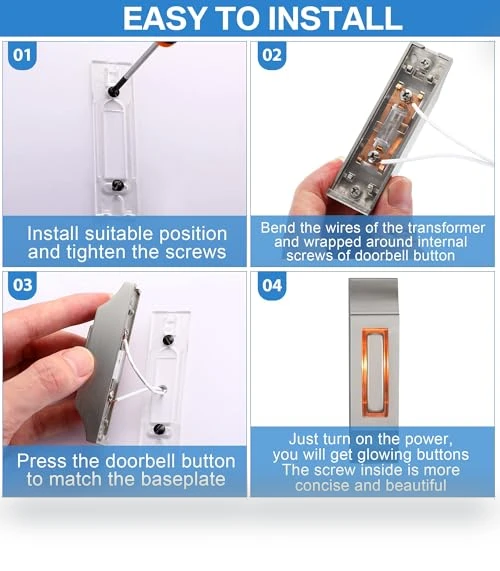 EASY TO INSTALL

01

Install suitable position and tighten the screws

02

Bend the wires of the transformer and wrapped around internal screws of doorbell button

03

Press the doorbell button to match the baseplate

04

Just turn on the power, you will get glowing buttons The screw inside is more concise and beautiful