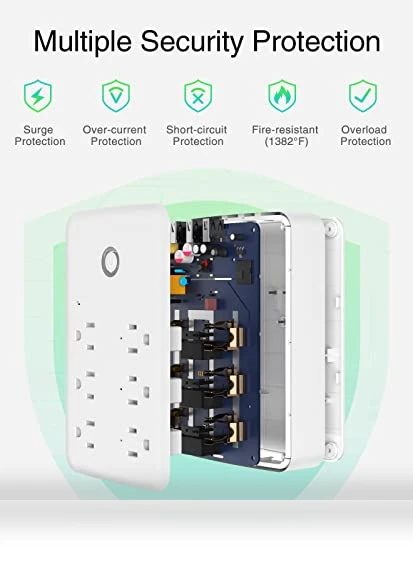 Multiple Security Protection

Surge Protection

Over-current Protection

Short-circuit Protection

Fire-resistant (1382°F)

Overload Protection