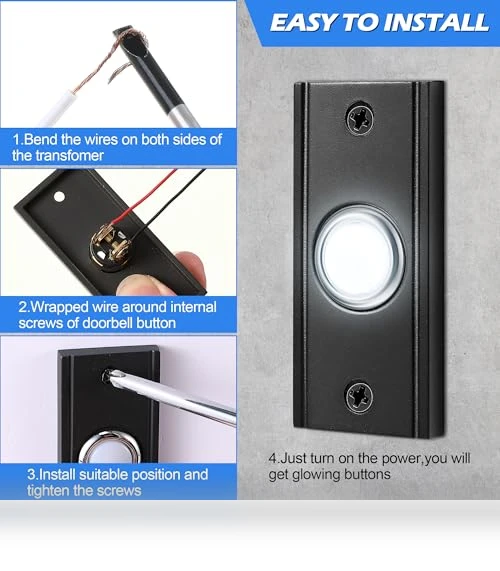 EASY TO INSTALL

1.Bend the wires on both sides of the transfomer

2.Wrapped wire around internal screws of doorbell button

3.Install suitable position and tighten the screws

4.Just turn on the power,you will get glowing buttons