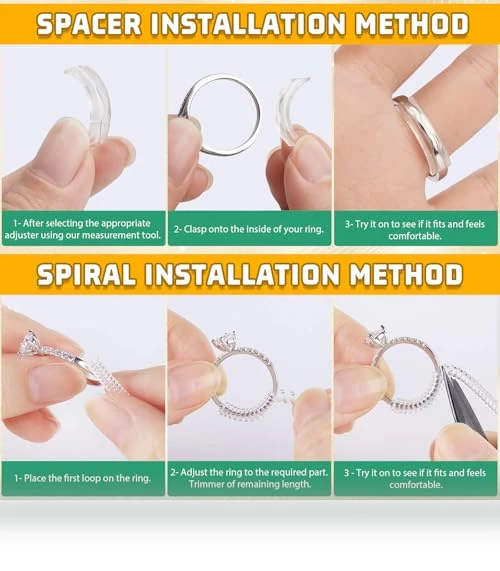 SPACER INSTALLATION METHOD

1- After selecting the appropriate adjuster using our measurement tool.

2- Clasp onto the inside of your ring.

3- Try it on to see if it fits and feels comfortable.

SPIRAL INSTALLATION METHOD

1- Place the first loop on the ring.

2- Adjust the ring to the required part. Trimmer of remaining length.

3 - Try it on to see if it fits and feels comfortable.