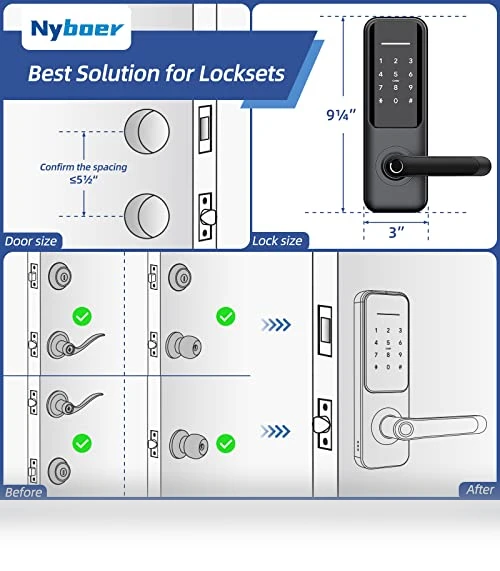 Nyboer

Best Solution for Locksets

Confirm the spacing
≤5½"

Door size

1 2 3
4 5 6
7 8 9
0 #

9¼"

3"

Lock size

1 2 3
4 5 6
7 8 9
0 #

Before

After