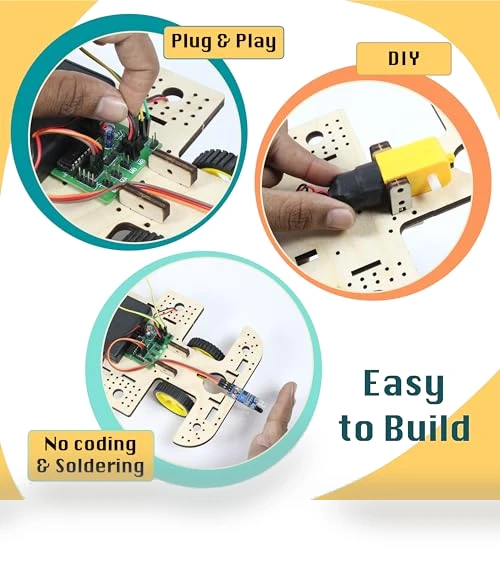 Plug & Play

DIY

Easy to Build

No coding & Soldering