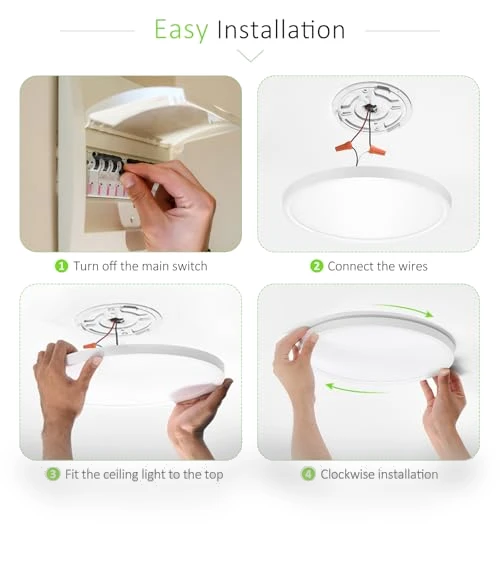 Easy Installation

1 Turn off the main switch

2 Connect the wires

3 Fit the ceiling light to the top

4 Clockwise installation