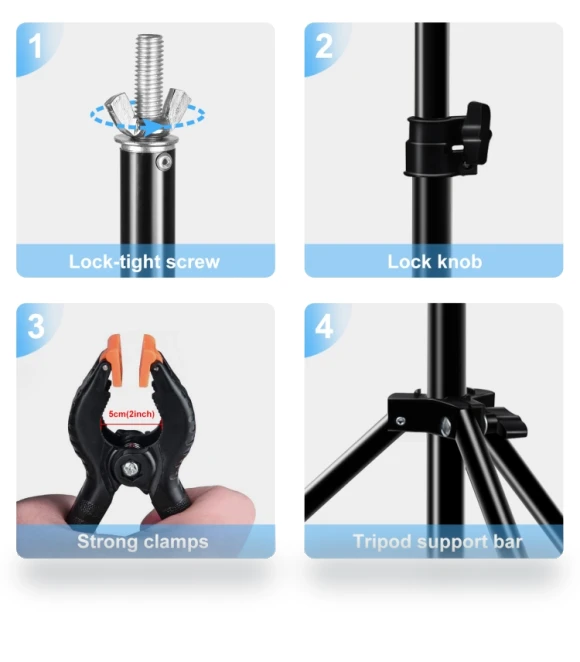 1

Lock-tight screw

2

Lock knob

3

5cm(2inch)

Strong clamps

4

Tripod support bar