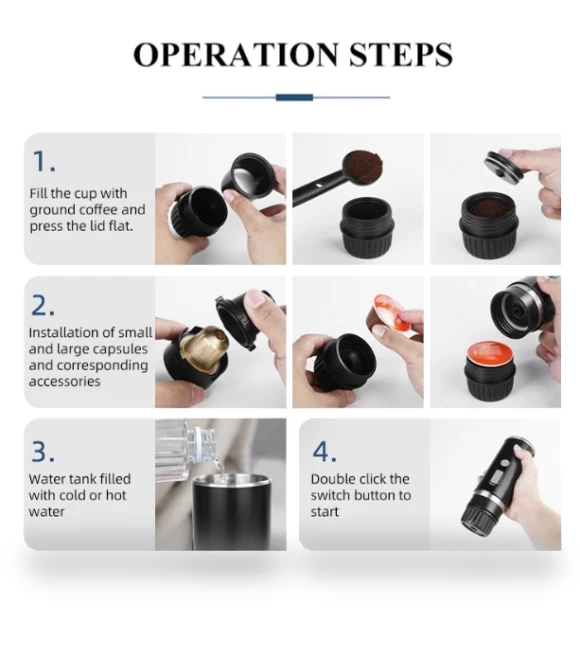 OPERATION STEPS

1.

Fill the cup with ground coffee and press the lid flat.

2.

Installation of small and large capsules and corresponding accessories

3.

Water tank filled with cold or hot water

4.

Double click the switch button to start