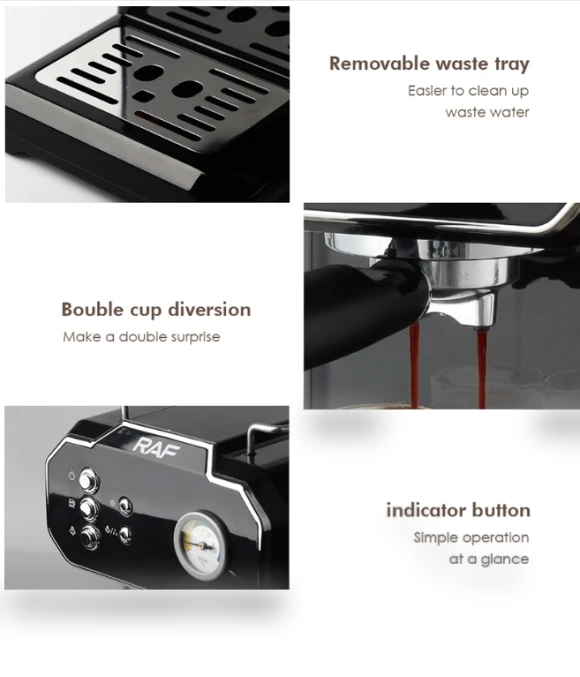 Removable waste tray

Easier to clean up
waste water

Bouble cup diversion

Make a double surprise

RAF

indicator button

Simple operation
at a glance