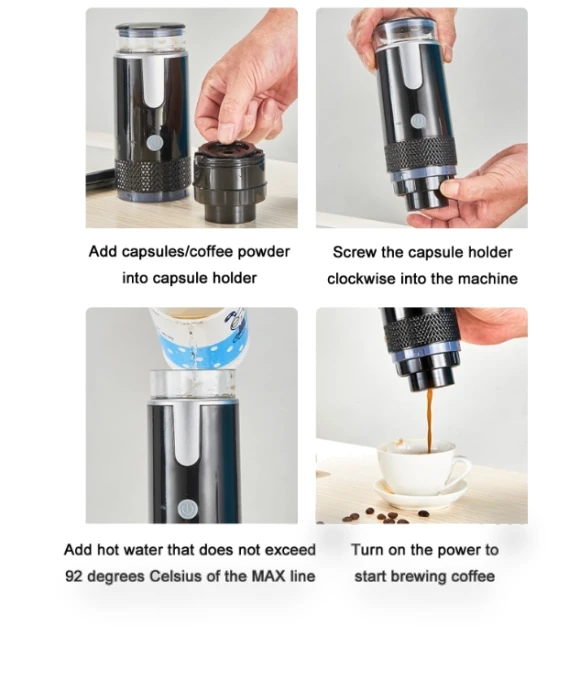 Add capsules/coffee powder into capsule holder

Screw the capsule holder clockwise into the machine

Add hot water that does not exceed 92 degrees Celsius of the MAX line

Turn on the power to start brewing coffee