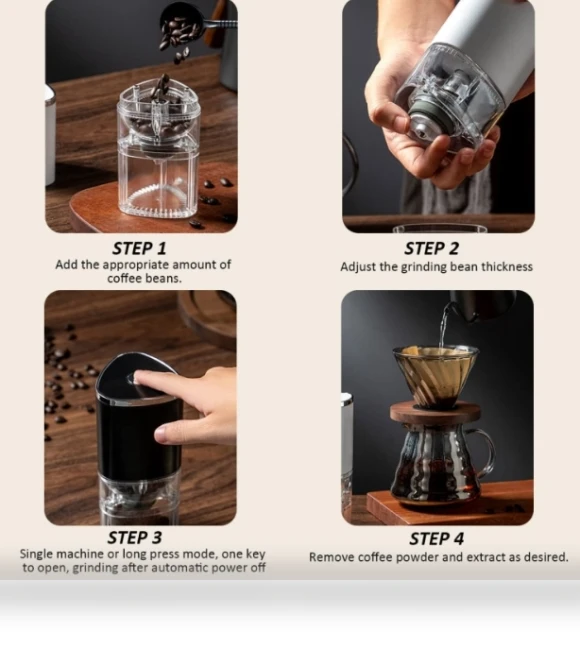 STEP 1
Add the appropriate amount of coffee beans.

STEP 2
Adjust the grinding bean thickness

STEP 3
Single machine or long press mode, one key to open, grinding after automatic power off

STEP 4
Remove coffee powder and extract as desired.