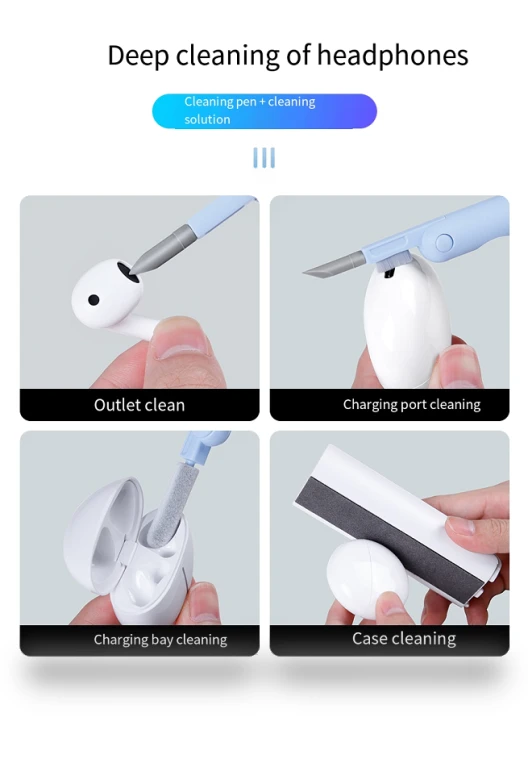 Deep cleaning of headphones

Cleaning pen + cleaning solution

Outlet clean

Charging port cleaning

Charging bay cleaning

Case cleaning