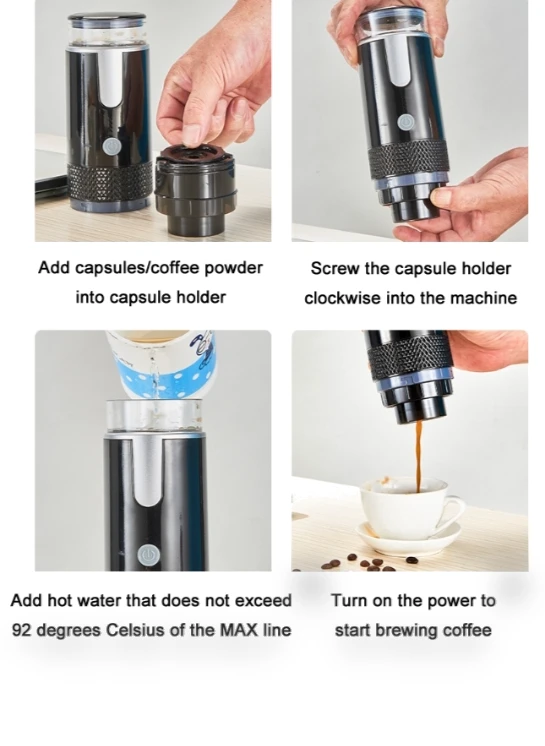 Add capsules/coffee powder into capsule holder

Screw the capsule holder clockwise into the machine

Add hot water that does not exceed 92 degrees Celsius of the MAX line

Turn on the power to start brewing coffee