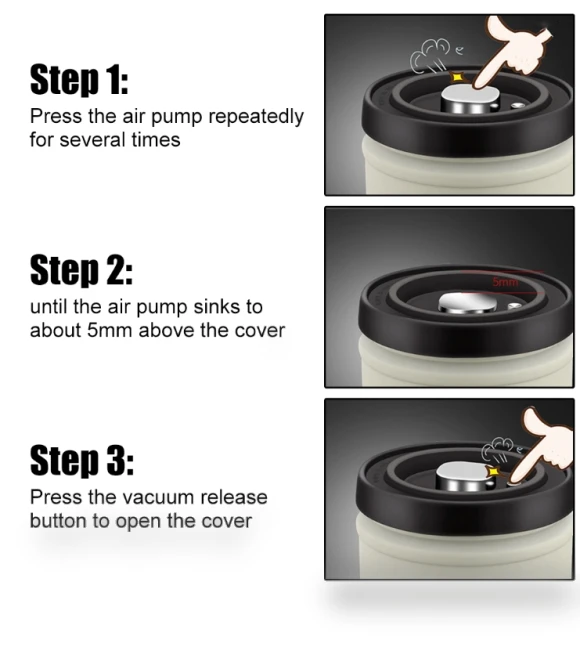 Step 1:
Press the air pump repeatedly for several times

Step 2:
until the air pump sinks to about 5mm above the cover

5mm

Step 3:
Press the vacuum release button to open the cover