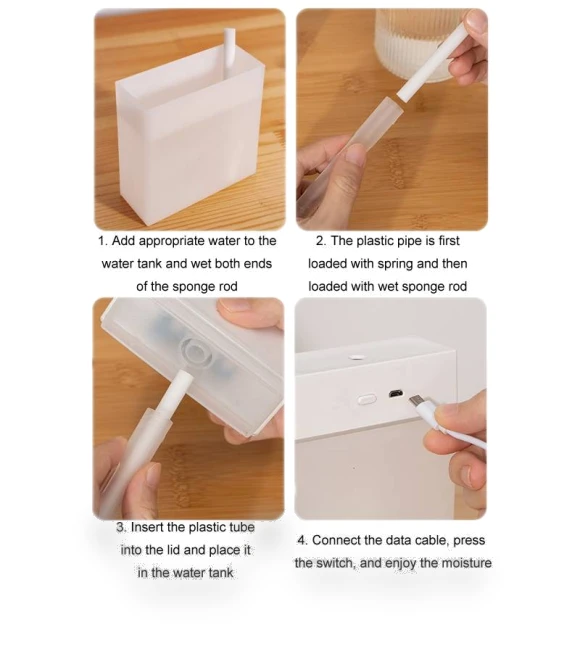 1. Add appropriate water to the water tank and wet both ends of the sponge rod

2. The plastic pipe is first loaded with spring and then loaded with wet sponge rod

3. Insert the plastic tube into the lid and place it in the water tank

4. Connect the data cable, press the switch, and enjoy the moisture