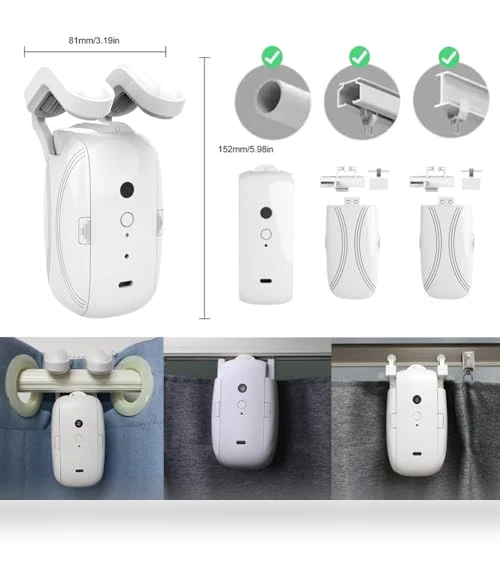 81mm/3.19in

152mm/5.98in