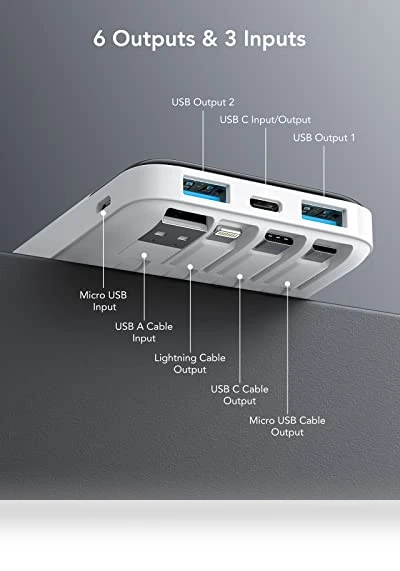 6 Outputs & 3 Inputs

USB Output 2

USB C Input/Output

USB Output 1

Micro USB Input

USB A Cable Input

Lightning Cable Output

USB C Cable Output

Micro USB Cable Output