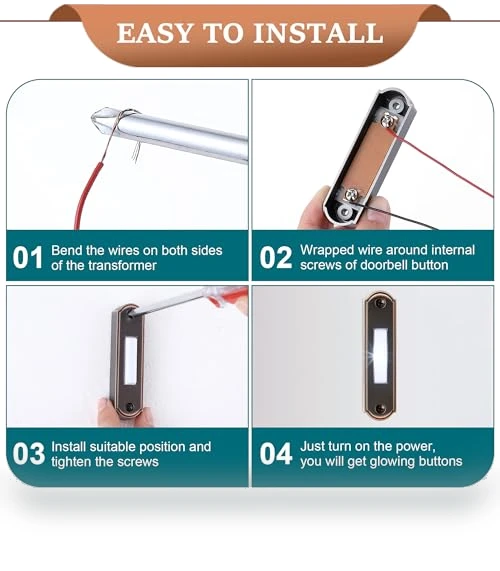 EASY TO INSTALL

01 Bend the wires on both sides of the transformer

02 Wrapped wire around internal screws of doorbell button

03 Install suitable position and tighten the screws

04 Just turn on the power, you will get glowing buttons