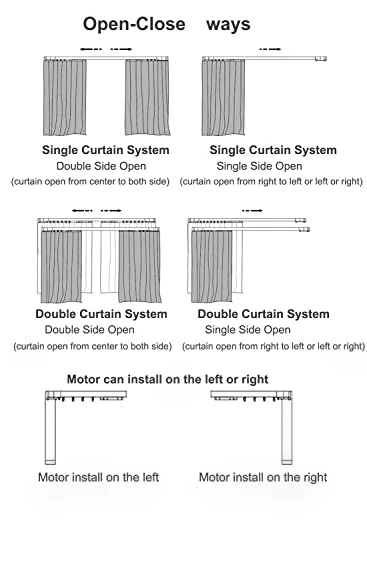 Open-Close ways

Single Curtain System
Double Side Open
(curtain open from center to both side)

Single Curtain System
Single Side Open
(curtain open from right to left or left or right)

Double Curtain System
Double Side Open
(curtain open from center to both side)

Double Curtain System
Single Side Open
(curtain open from right to left or left or right)

Motor can install on the left or right

Motor install on the left

Motor install on the right