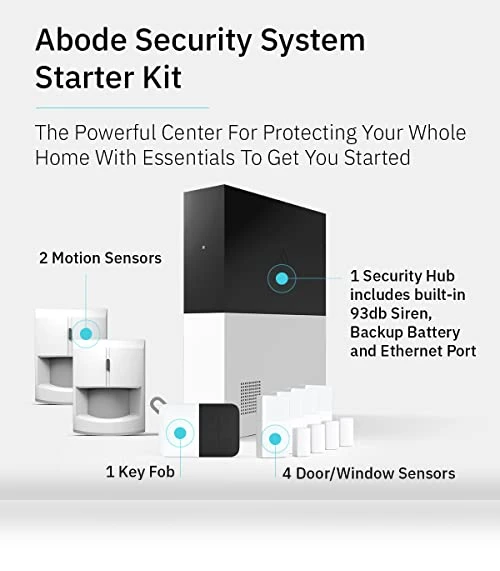 Abode Security System Starter Kit

The Powerful Center For Protecting Your Whole Home With Essentials To Get You Started

2 Motion Sensors

1 Security Hub includes built-in 93db Siren, Backup Battery and Ethernet Port

1 Key Fob

4 Door/Window Sensors