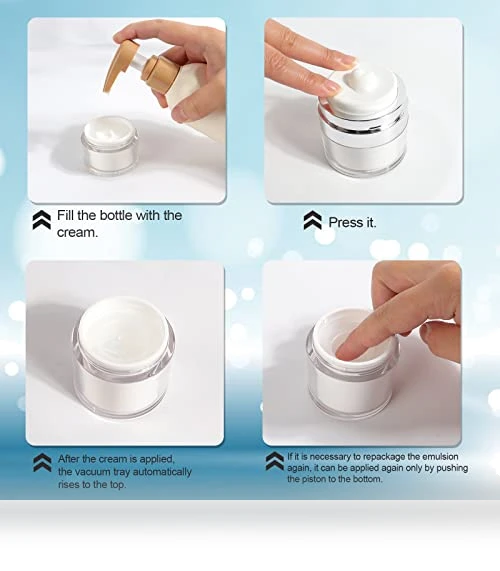 Fill the bottle with the cream.

Press it.

After the cream is applied, the vacuum tray automatically rises to the top.

If it is necessary to repackage the emulsion again, it can be applied again only by pushing the piston to the bottom.