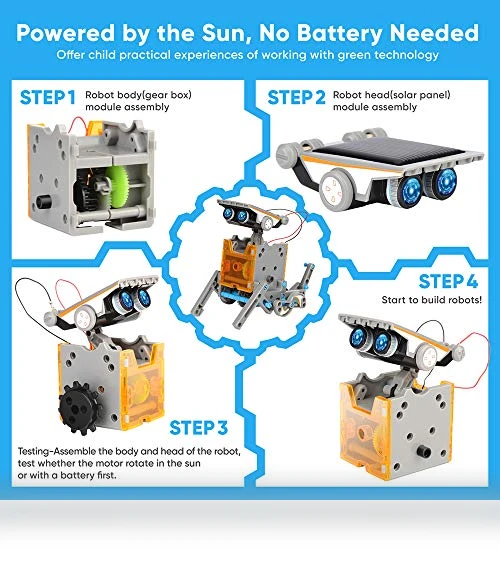 Powered by the Sun, No Battery Needed
Offer child practical experiences of working with green technology

STEP 1 Robot body(gear box) module assembly

STEP 2 Robot head(solar panel) module assembly

STEP 4
Start to build robots!

STEP 3
Testing-Assemble the body and head of the robot, test whether the motor rotate in the sun or with a battery first.