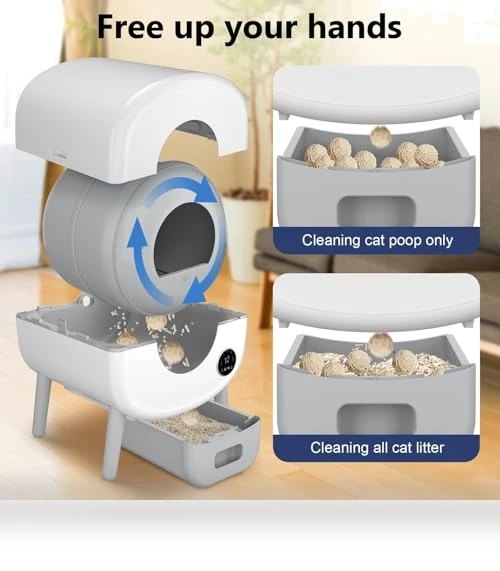 Free up your hands

Cleaning cat poop only

Cleaning all cat litter