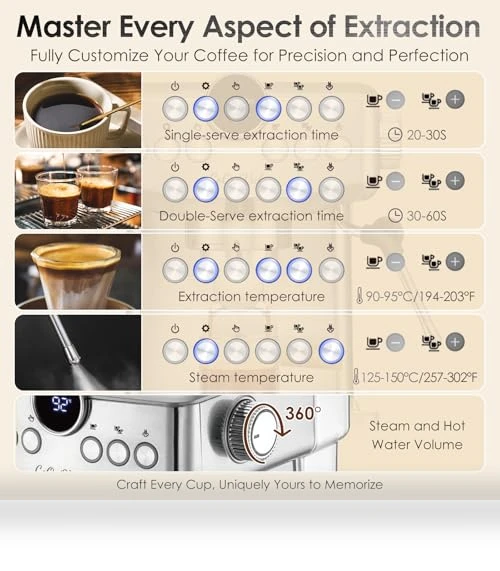 Master Every Aspect of Extraction
Fully Customize Your Coffee for Precision and Perfection

Single-serve extraction time
20-30S

Double-Serve extraction time
30-60S

Extraction temperature
90-95°C/194-203°F

Steam temperature
125-150°C/257-302°F

92°
360°
Steam and Hot Water Volume

Craft Every Cup, Uniquely Yours to Memorize