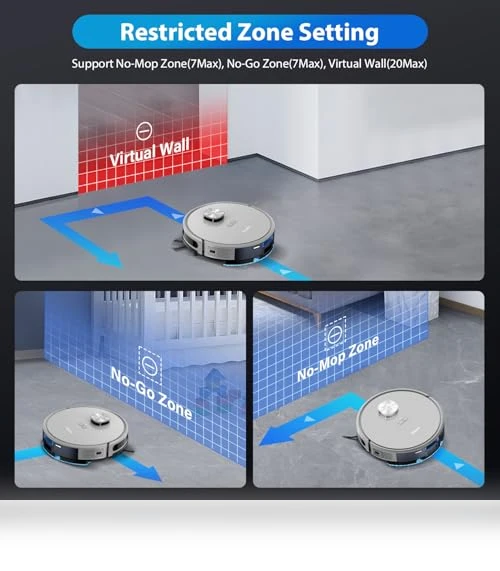 Restricted Zone Setting

Support No-Mop Zone(7Max), No-Go Zone(7Max), Virtual Wall(20Max)

Virtual Wall

No-Go Zone

No-Mop Zone