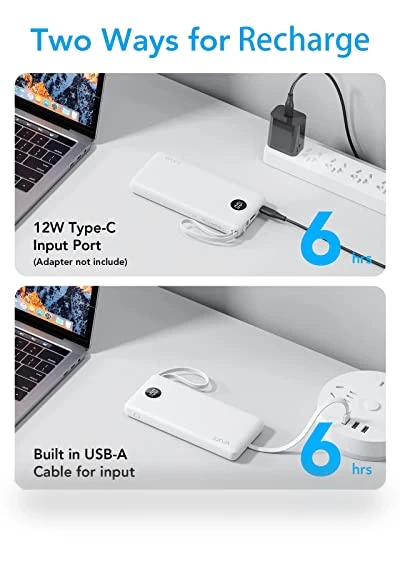 Two Ways for Recharge

12W Type-C Input Port
(Adapter not include)

6 hrs

Built in USB-A Cable for input

6 hrs