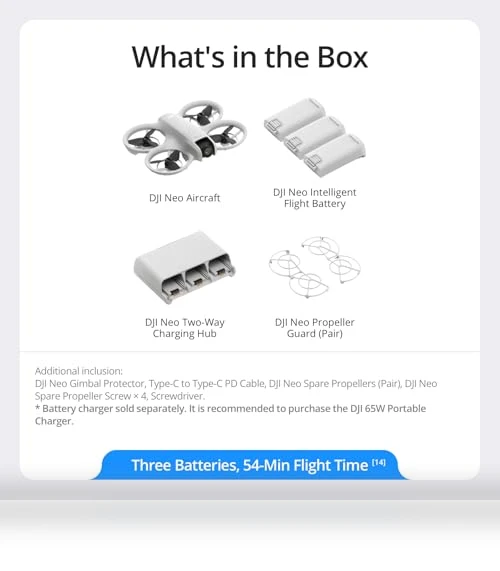 What's in the Box

DJI Neo Aircraft

DJI Neo Intelligent Flight Battery

DJI Neo Two-Way Charging Hub

DJI Neo Propeller Guard (Pair)

Additional inclusion:
DJI Neo Gimbal Protector, Type-C to Type-C PD Cable, DJI Neo Spare Propellers (Pair), DJI Neo Spare Propeller Screw × 4, Screwdriver.
* Battery charger sold separately. It is recommended to purchase the DJI 65W Portable Charger.

Three Batteries, 54-Min Flight Time $^{[14]}$