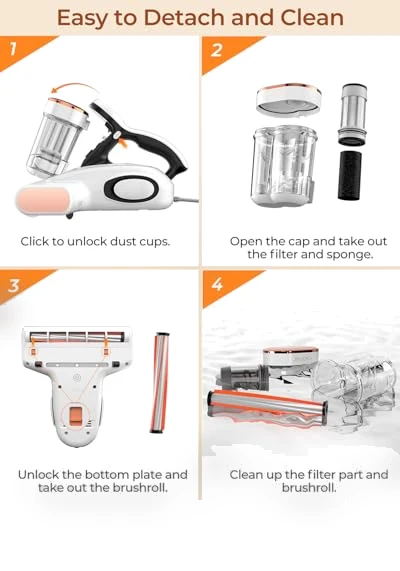 Easy to Detach and Clean

1

Click to unlock dust cups.

2

Open the cap and take out the filter and sponge.

3

Unlock the bottom plate and take out the brushroll.

4

Clean up the filter part and brushroll.