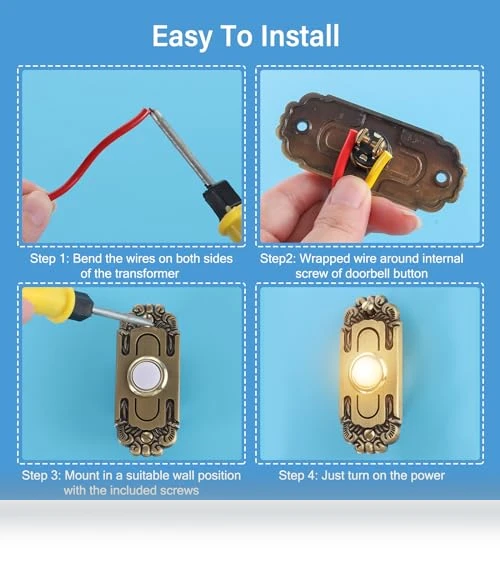 Easy To Install

Step 1: Bend the wires on both sides of the transformer

Step2: Wrapped wire around internal screw of doorbell button

Step 3: Mount in a suitable wall position with the included screws

Step 4: Just turn on the power