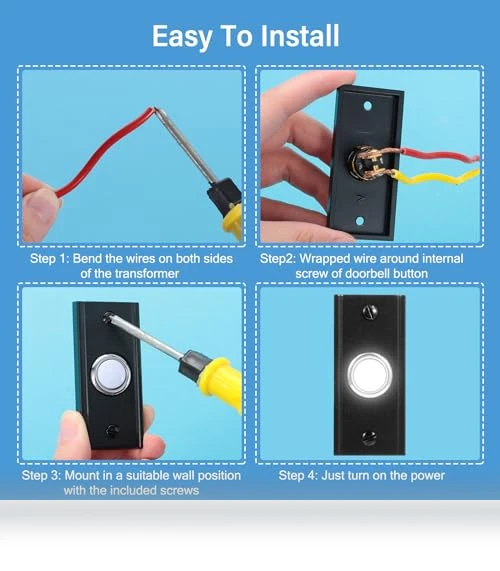 Easy To Install

Step 1: Bend the wires on both sides of the transformer

Step2: Wrapped wire around internal screw of doorbell button

Step 3: Mount in a suitable wall position with the included screws

Step 4: Just turn on the power