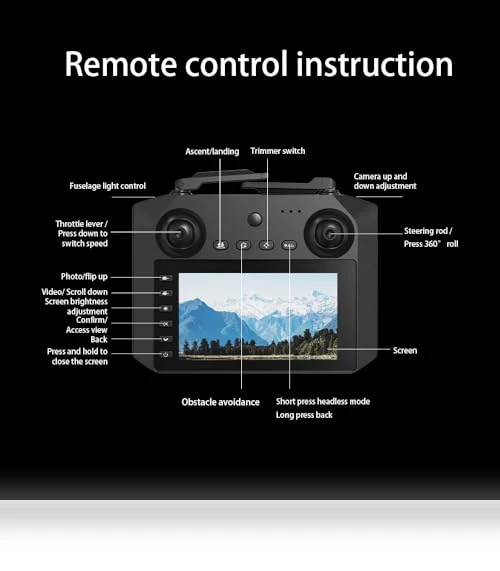 Remote control instruction

Ascent/landing

Trimmer switch

Fuselage light control

Camera up and down adjustment

Throttle lever / Press down to switch speed

Steering rod / Press 360° roll

Photo/flip up

Video/ Scroll down

Screen brightness adjustment

Confirm/ Access view

Back

Press and hold to close the screen

Screen

Obstacle avoidance

Short press headless mode
Long press back