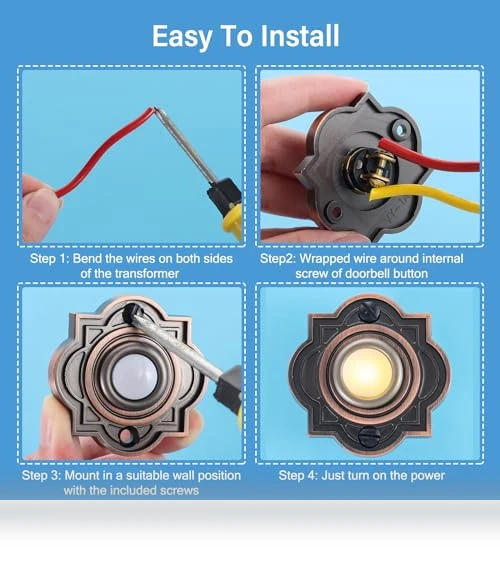 Easy To Install

Step 1: Bend the wires on both sides of the transformer

Step2: Wrapped wire around internal screw of doorbell button

Step 3: Mount in a suitable wall position with the included screws

Step 4: Just turn on the power