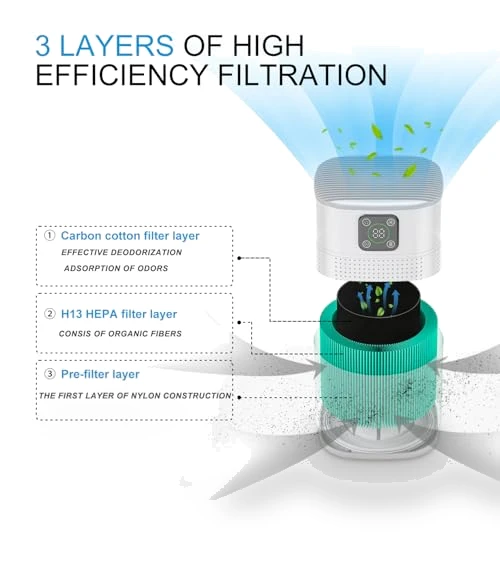 3 LAYERS OF HIGH EFFICIENCY FILTRATION

① Carbon cotton filter layer
EFFECTIVE DEODORIZATION
ADSORPTION OF ODORS

② H13 HEPA filter layer
CONSIS OF ORGANIC FIBERS

③ Pre-filter layer
THE FIRST LAYER OF NYLON CONSTRUCTION

88