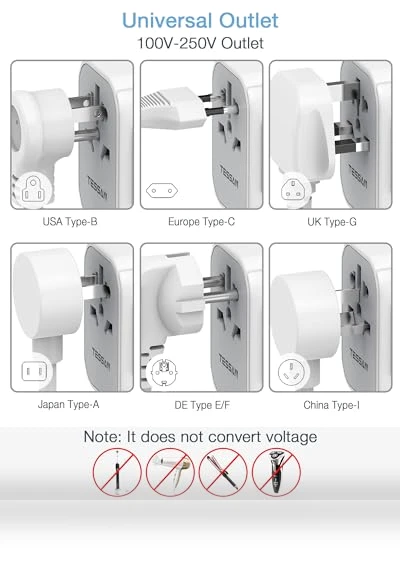 Universal Outlet
100V-250V Outlet

TESSAN

USA Type-B

TESSAN

Europe Type-C

TESSAN

UK Type-G

TESSAN

Japan Type-A

TESSAN

DE Type E/F

TESSAN

China Type-I

Note: It does not convert voltage