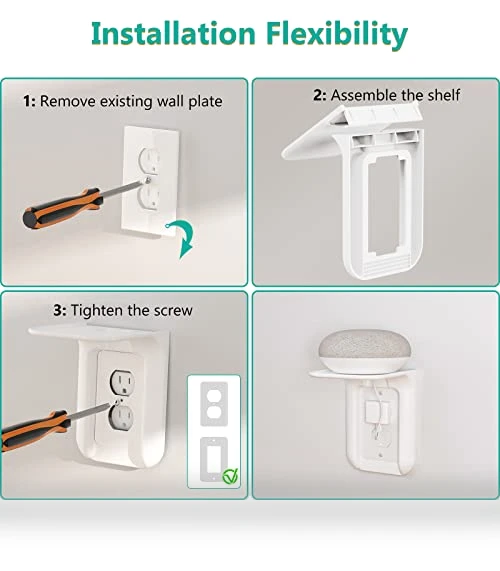 Installation Flexibility

1: Remove existing wall plate

2: Assemble the shelf

3: Tighten the screw