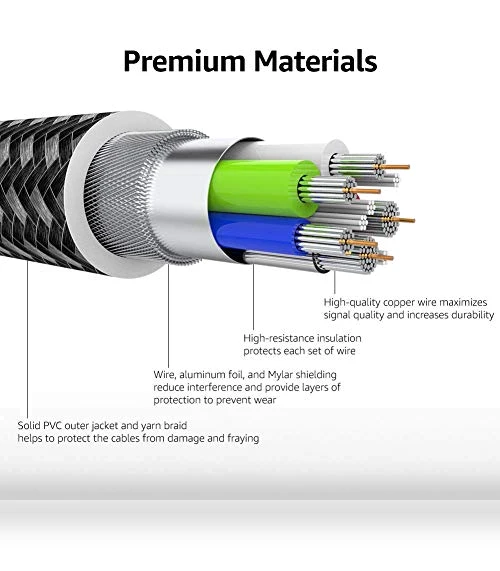 Premium Materials

High-quality copper wire maximizes signal quality and increases durability

High-resistance insulation protects each set of wire

Wire, aluminum foil, and Mylar shielding reduce interference and provide layers of protection to prevent wear

Solid PVC outer jacket and yarn braid helps to protect the cables from damage and fraying