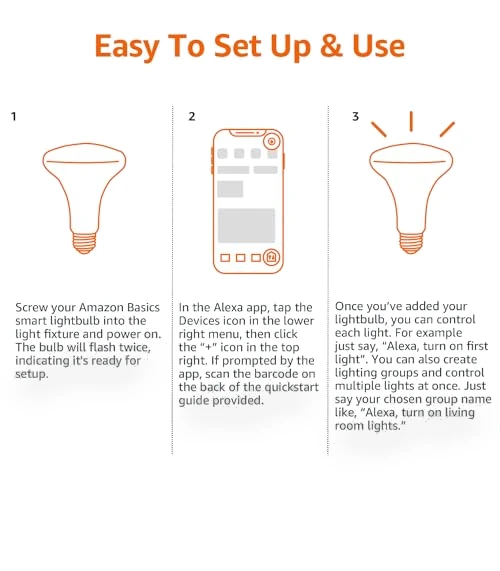 Easy To Set Up & Use

1

Screw your Amazon Basics smart lightbulb into the light fixture and power on. The bulb will flash twice, indicating it's ready for setup.

2

In the Alexa app, tap the Devices icon in the lower right menu, then click the "+" icon in the top right. If prompted by the app, scan the barcode on the back of the quickstart guide provided.

3

Once you've added your lightbulb, you can control each light. For example just say, "Alexa, turn on first light". You can also create lighting groups and control multiple lights at once. Just say your chosen group name like, "Alexa, turn on living room lights."