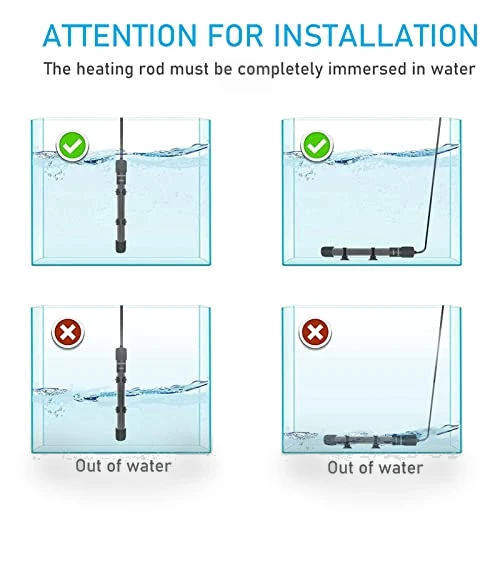 ATTENTION FOR INSTALLATION

The heating rod must be completely immersed in water

Out of water

Out of water