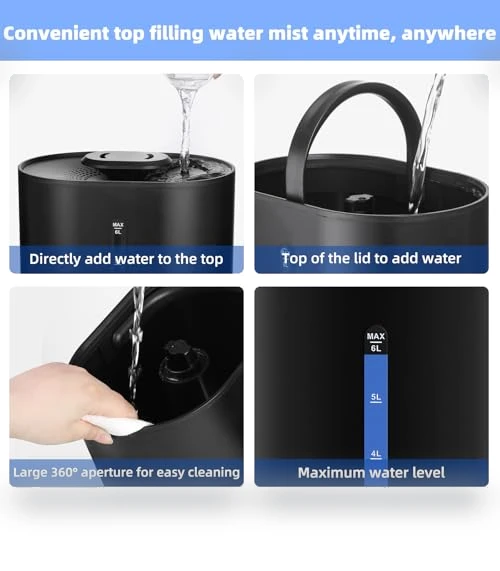 Convenient top filling water mist anytime, anywhere

MAX
6L

Directly add water to the top

Top of the lid to add water

Large 360° aperture for easy cleaning

MAX
6L

5L

4L

Maximum water level